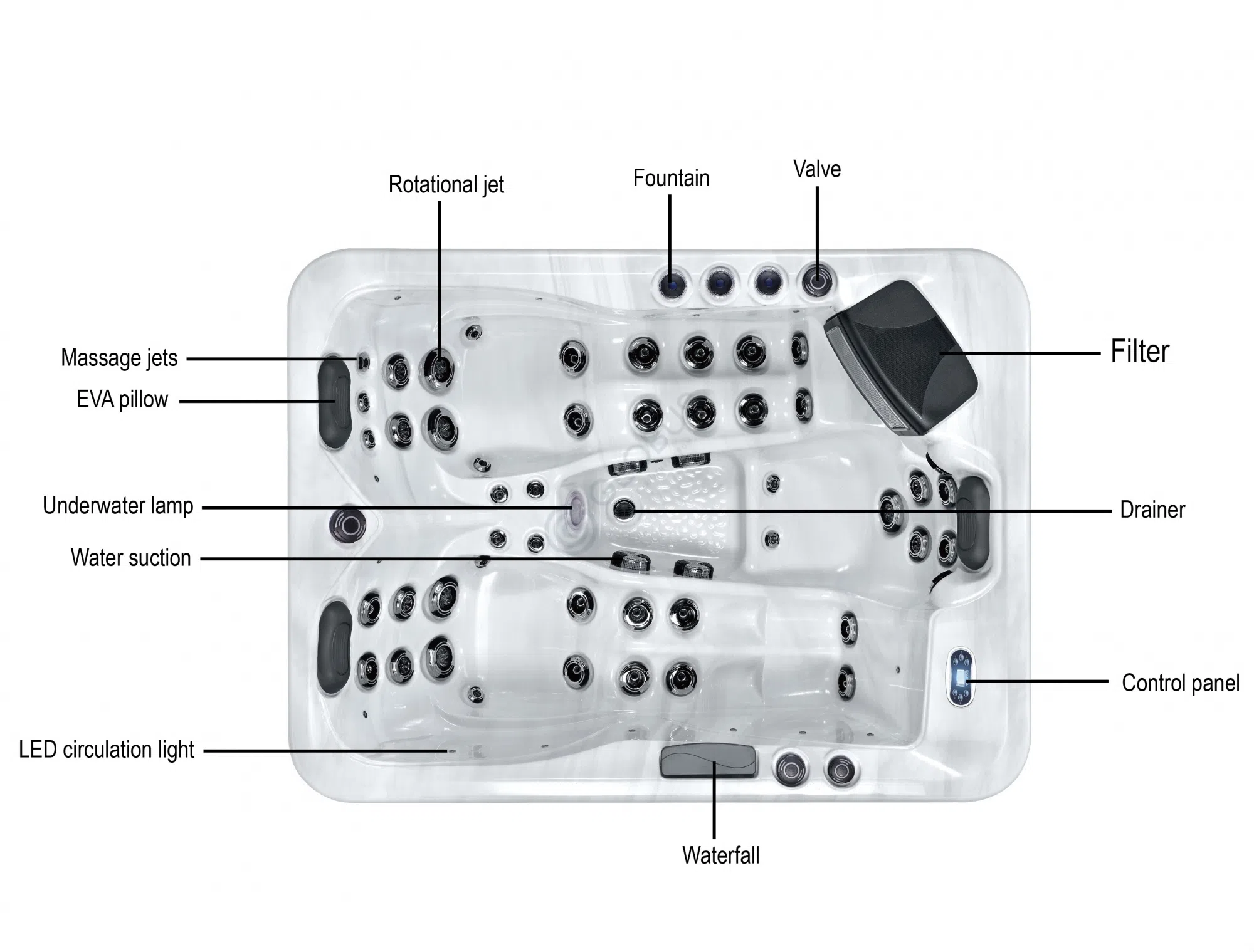 Rotational jet

Fountain

Valve

Massage jets

EVA pillow

Filter

Underwater lamp

Drainer

Water suction

Control panel

LED circulation light

Waterfall